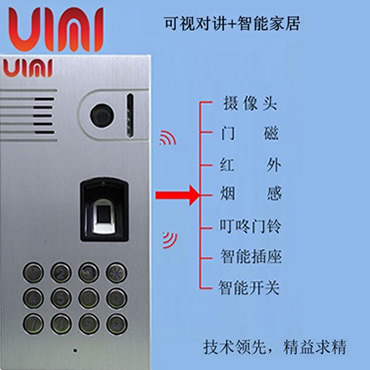 UIMI

可视对讲+智能家居

UIMI

摄像头
门 磁
红 外
烟 感
叮咚门铃
智能插座
智能开关

技术领先，精益求精